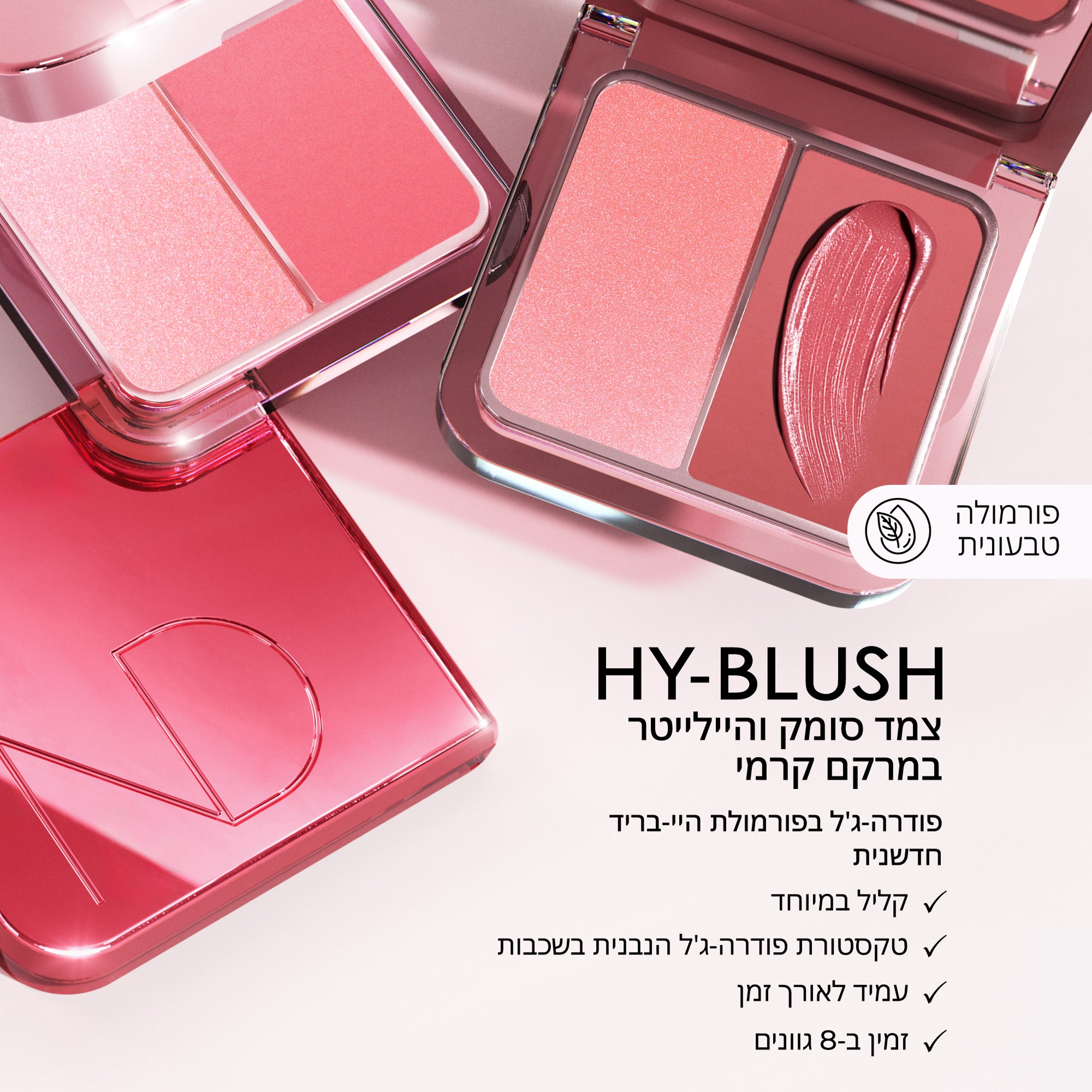 פורמולה טבעונית

HY-BLUSH
צמד סומק והיילייטר במרקם קרמי

פודרה-ג'ל בפורמולת היי-בריד חדשנית

✓ קליל במיוחד
✓ טקסטורת פודרה-ג'ל הנבנית בשכבות
✓ עמיד לאורך זמן
✓ זמין ב-8 גוונים