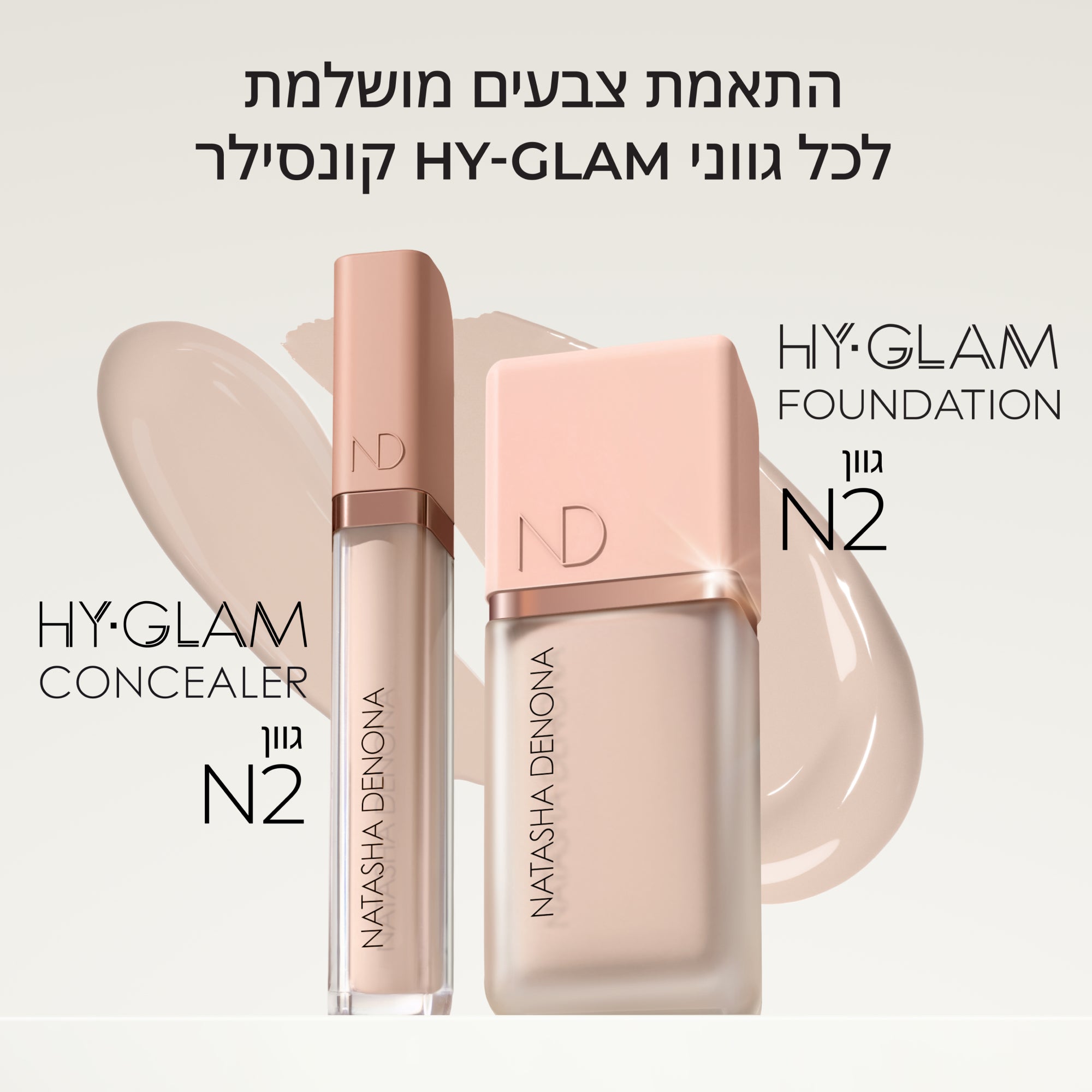 התאמת צבעים מושלמת
לכל גווני HY-GLAM קונסילר

HY·GLAM
FOUNDATION
גוון
N2

HY·GLAM
CONCEALER
גוון
N2

ND
NATASHA DENONA

ND
NATASHA DENONA